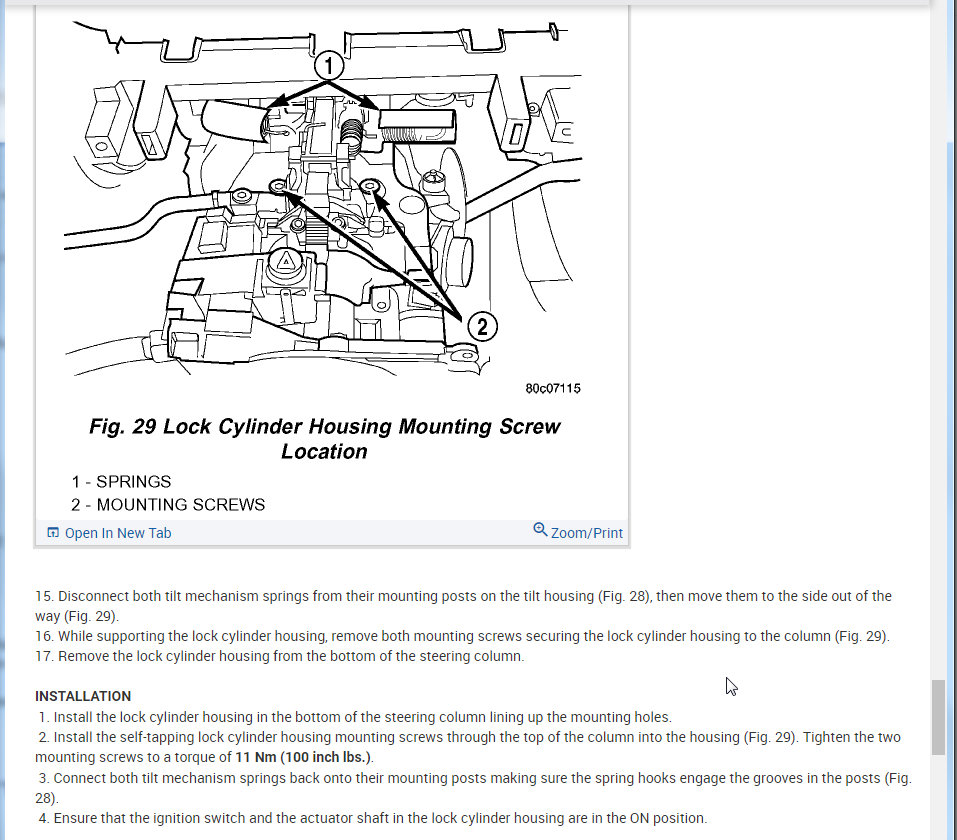 1

2

80c07115

Fig. 29 Lock Cylinder Housing Mounting Screw Location

1 - SPRINGS
2 - MOUNTING SCREWS

Open In New Tab

Zoom/Print

15. Disconnect both tilt mechanism springs from their mounting posts on the tilt housing (Fig. 28), then move them to the side out of the way (Fig. 29).
16. While supporting the lock cylinder housing, remove both mounting screws securing the lock cylinder housing to the column (Fig. 29).
17. Remove the lock cylinder housing from the bottom of the steering column.

INSTALLATION
1. Install the lock cylinder housing in the bottom of the steering column lining up the mounting holes.
2. Install the self-tapping lock cylinder housing mounting screws through the top of the column into the housing (Fig. 29). Tighten the two mounting screws to a torque of 11 Nm (100 inch lbs.).
3. Connect both tilt mechanism springs back onto their mounting posts making sure the spring hooks engage the grooves in the posts (Fig. 28).
4. Ensure that the ignition switch and the actuator shaft in the lock cylinder housing are in the ON position.