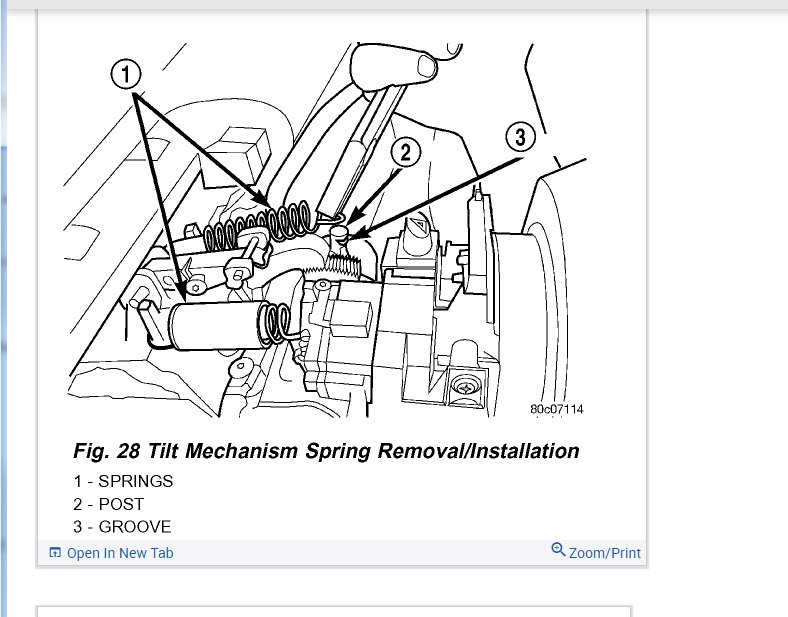 1
2
3
80c07114

Fig. 28 Tilt Mechanism Spring Removal/Installation

1 - SPRINGS
2 - POST
3 - GROOVE

Open In New Tab
Zoom/Print