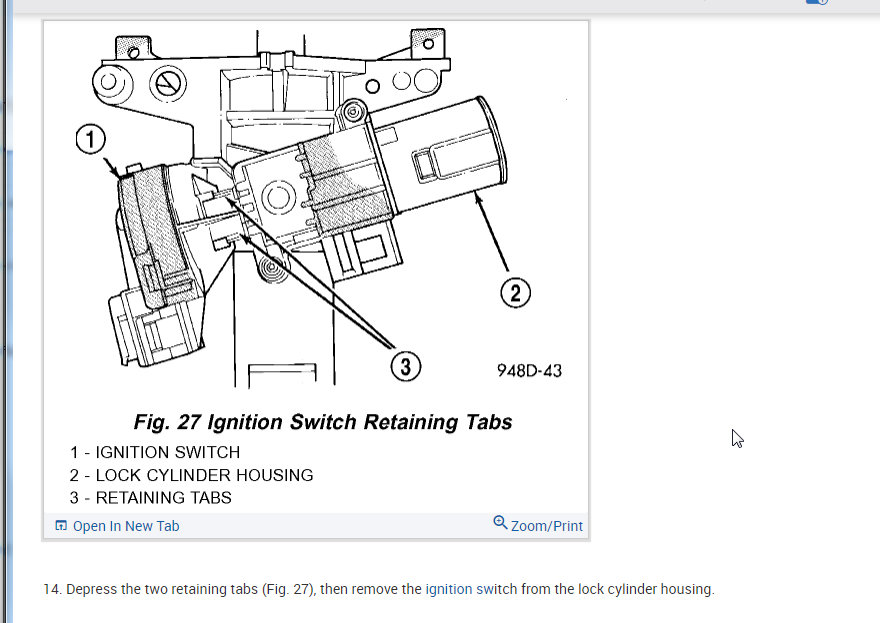 1

2

3

948D-43

Fig. 27 Ignition Switch Retaining Tabs

1 - IGNITION SWITCH
2 - LOCK CYLINDER HOUSING
3 - RETAINING TABS

Open In New Tab

Zoom/Print

14. Depress the two retaining tabs (Fig. 27), then remove the ignition switch from the lock cylinder housing.