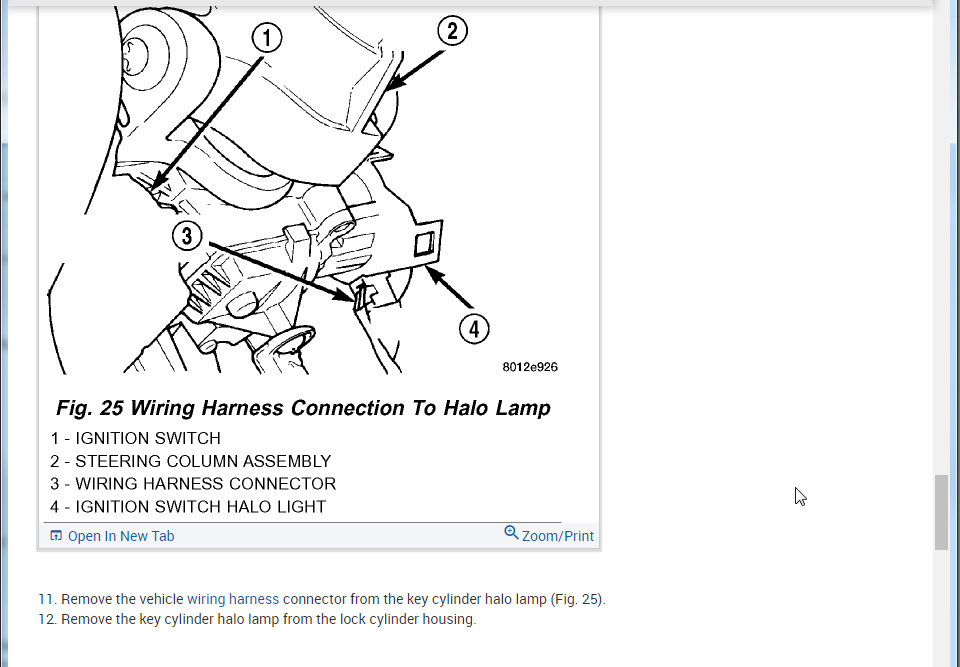 1
2
3
4
8012e926

Fig. 25 Wiring Harness Connection To Halo Lamp

1 - IGNITION SWITCH
2 - STEERING COLUMN ASSEMBLY
3 - WIRING HARNESS CONNECTOR
4 - IGNITION SWITCH HALO LIGHT

Open In New Tab
Zoom/Print

11. Remove the vehicle wiring harness connector from the key cylinder halo lamp (Fig. 25).
12. Remove the key cylinder halo lamp from the lock cylinder housing.