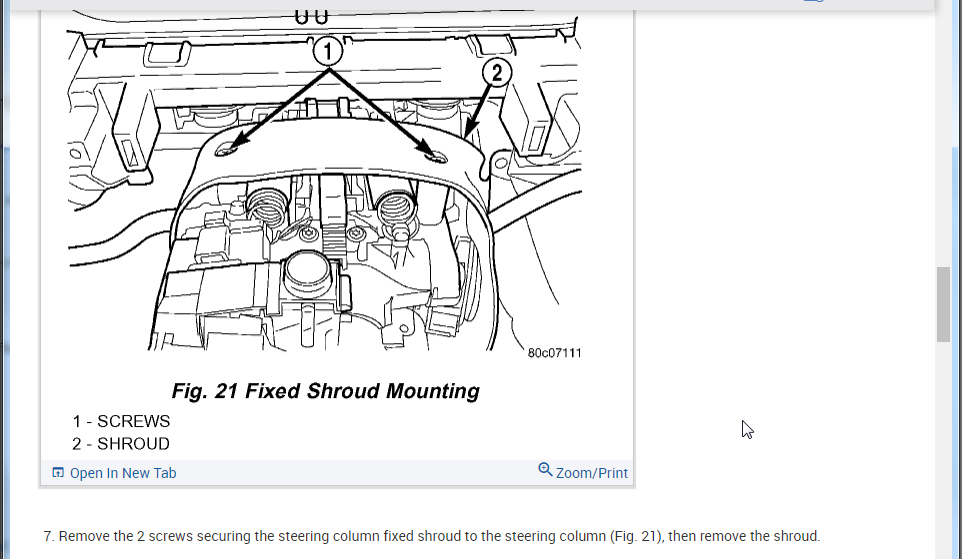 1
2
80c07111

Fig. 21 Fixed Shroud Mounting

1 - SCREWS
2 - SHROUD

Open In New Tab
Zoom/Print

7. Remove the 2 screws securing the steering column fixed shroud to the steering column (Fig. 21), then remove the shroud.