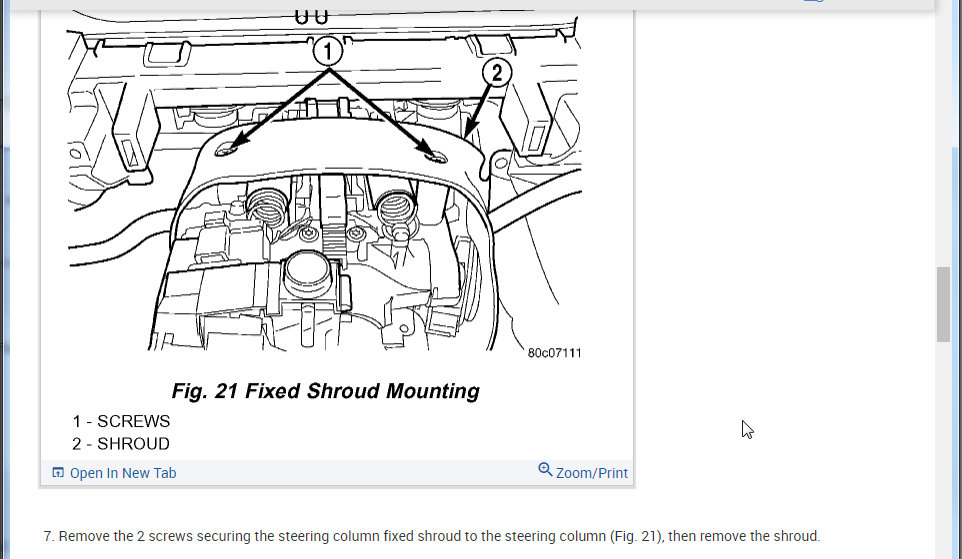 1

2

80c07111

Fig. 21 Fixed Shroud Mounting

1 - SCREWS
2 - SHROUD

Open In New Tab

Zoom/Print

7. Remove the 2 screws securing the steering column fixed shroud to the steering column (Fig. 21), then remove the shroud.