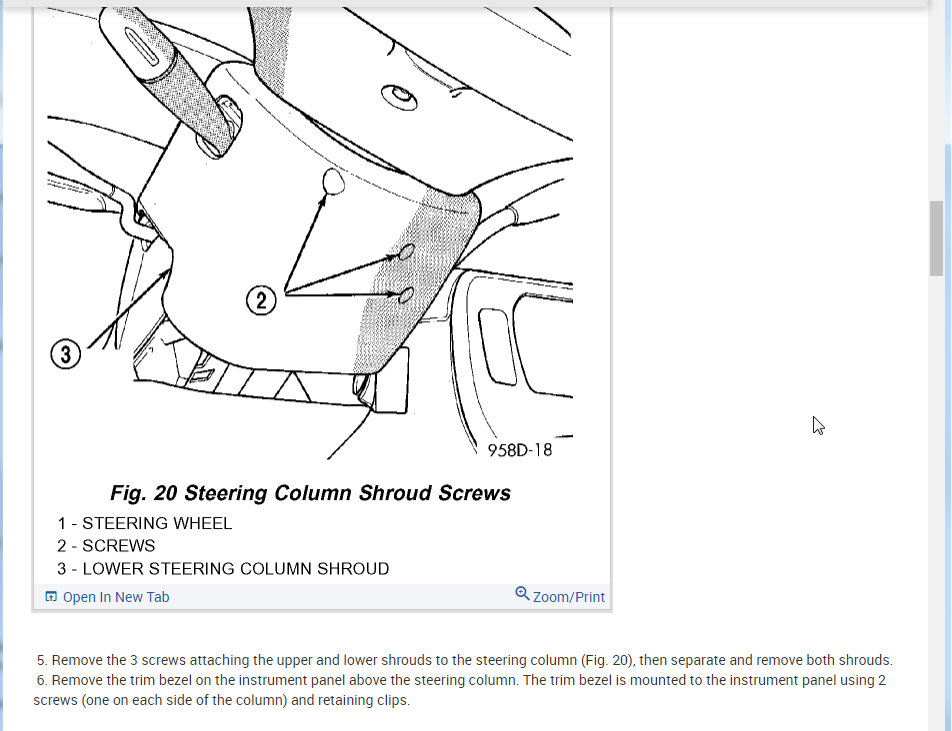 2

3

958D-18

Fig. 20 Steering Column Shroud Screws

1 - STEERING WHEEL
2 - SCREWS
3 - LOWER STEERING COLUMN SHROUD

Open In New Tab

Zoom/Print

5. Remove the 3 screws attaching the upper and lower shrouds to the steering column (Fig. 20), then separate and remove both shrouds.
6. Remove the trim bezel on the instrument panel above the steering column. The trim bezel is mounted to the instrument panel using 2 screws (one on each side of the column) and retaining clips.