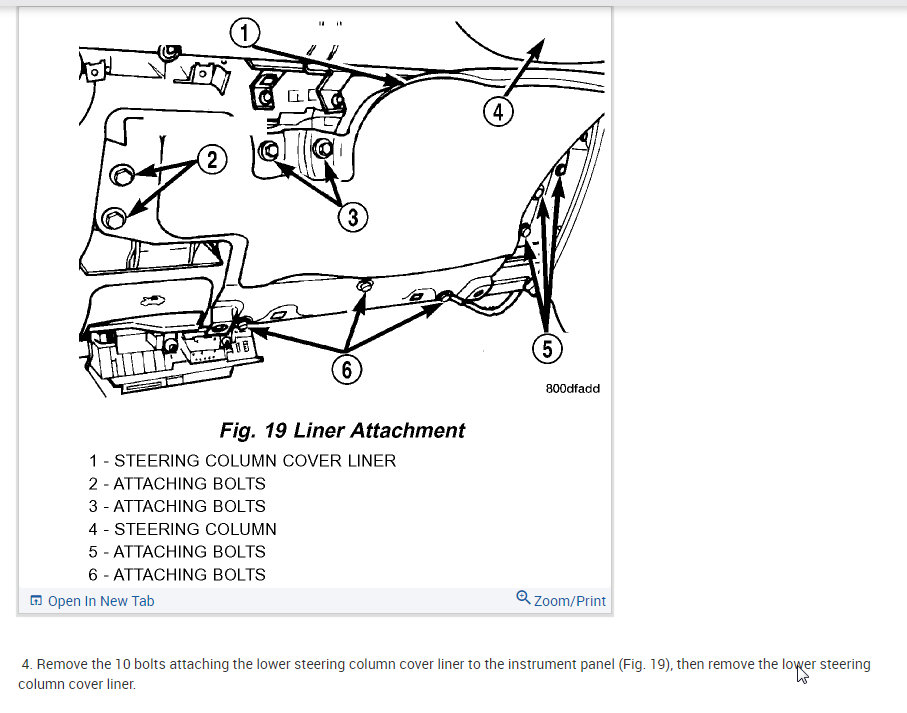 1
4
2
3
5
6
800dfadd

Fig. 19 Liner Attachment

1 - STEERING COLUMN COVER LINER
2 - ATTACHING BOLTS
3 - ATTACHING BOLTS
4 - STEERING COLUMN
5 - ATTACHING BOLTS
6 - ATTACHING BOLTS

Open In New Tab
Zoom/Print

4. Remove the 10 bolts attaching the lower steering column cover liner to the instrument panel (Fig. 19), then remove the lower steering column cover liner.