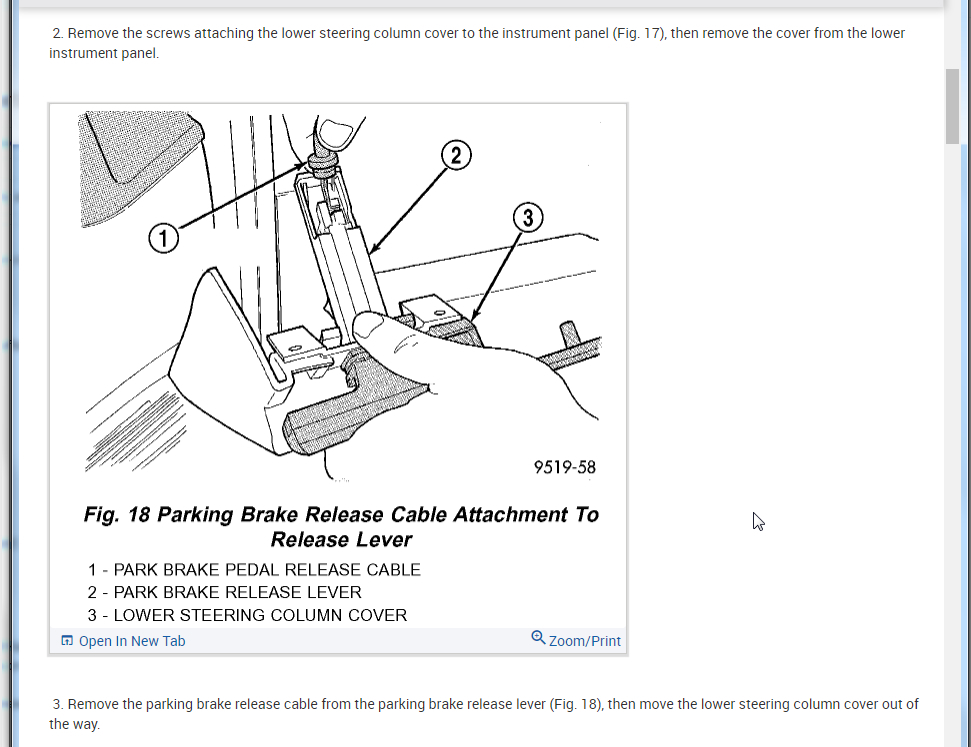 2. Remove the screws attaching the lower steering column cover to the instrument panel (Fig. 17), then remove the cover from the lower instrument panel.

1

2

3

9519-58

Fig. 18 Parking Brake Release Cable Attachment To Release Lever

1 - PARK BRAKE PEDAL RELEASE CABLE
2 - PARK BRAKE RELEASE LEVER
3 - LOWER STEERING COLUMN COVER

Open In New Tab

Zoom/Print

3. Remove the parking brake release cable from the parking brake release lever (Fig. 18), then move the lower steering column cover out of the way.