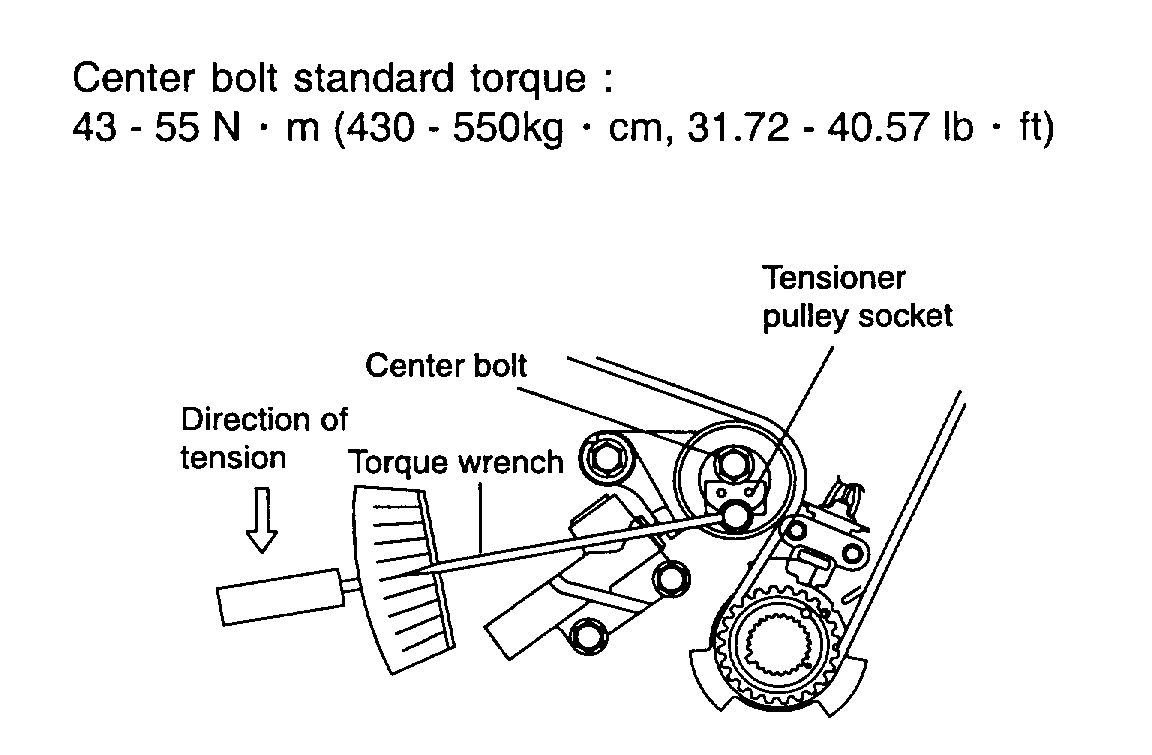 Center bolt standard torque :
43 - 55 N · m (430 - 550kg · cm, 31.72 - 40.57 lb · ft)

Tensioner pulley socket

Center bolt

Direction of tension

Torque wrench