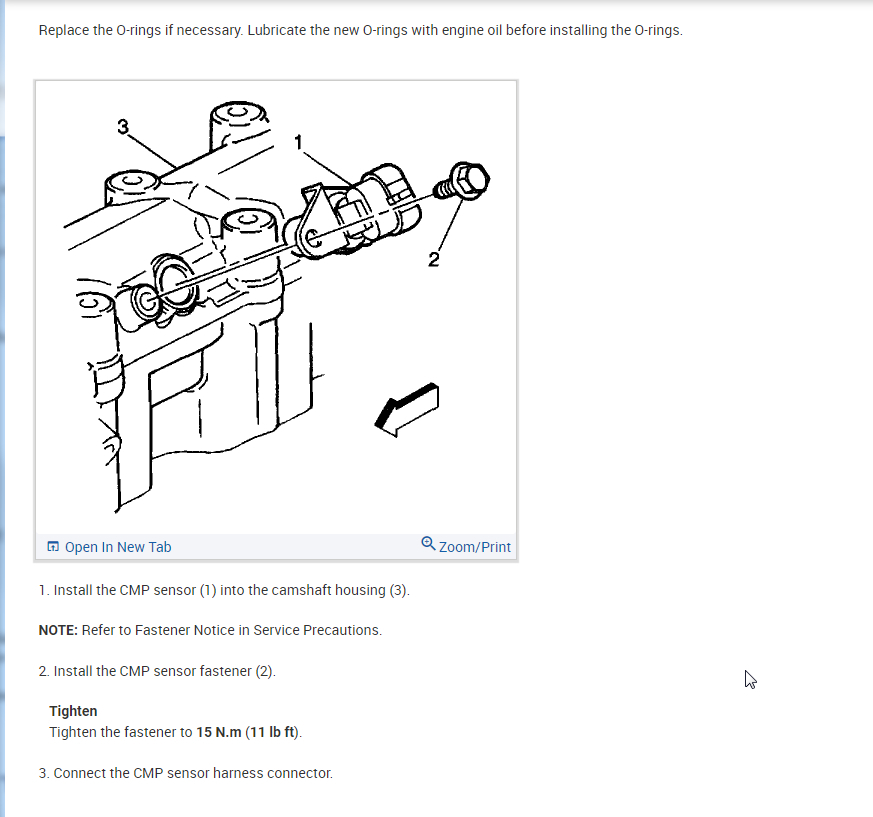 Replace the O-rings if necessary. Lubricate the new O-rings with engine oil before installing the O-rings.

3
1
2

Open In New Tab
Zoom/Print

1. Install the CMP sensor (1) into the camshaft housing (3).

NOTE: Refer to Fastener Notice in Service Precautions.

2. Install the CMP sensor fastener (2).

Tighten
Tighten the fastener to 15 N.m (11 lb ft).

3. Connect the CMP sensor harness connector.