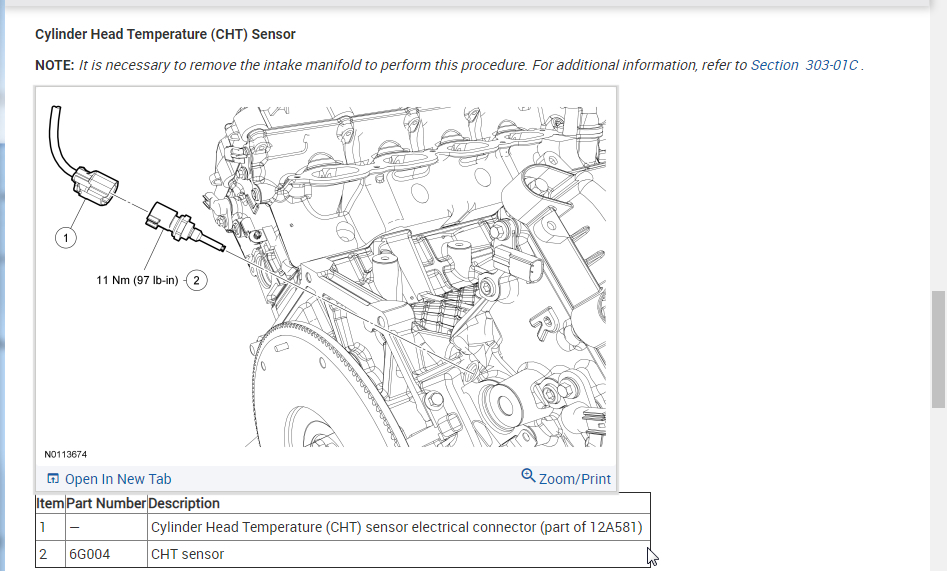 Cylinder Head Temperature (CHT) Sensor

NOTE: It is necessary to remove the intake manifold to perform this procedure. For additional information, refer to Section 303-01C .

1

11 Nm (97 lb-in) 2

N0113674

Open In New Tab

Zoom/Print

| Item | Part Number | Description |
|---|---|---|
| 1 | — | Cylinder Head Temperature (CHT) sensor electrical connector (part of 12A581) |
| 2 | 6G004 | CHT sensor |