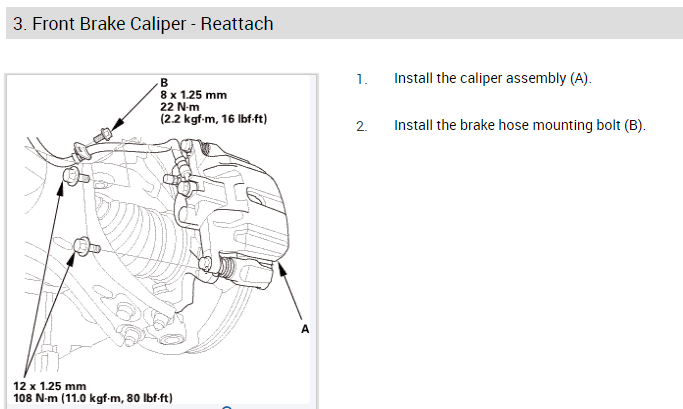 3. Front Brake Caliper - Reattach

B
8 x 1.25 mm
22 N·m
(2.2 kgf·m, 16 lbf·ft)

A

12 x 1.25 mm
108 N·m (11.0 kgf·m, 80 lbf·ft)

1. Install the caliper assembly (A).

2. Install the brake hose mounting bolt (B).