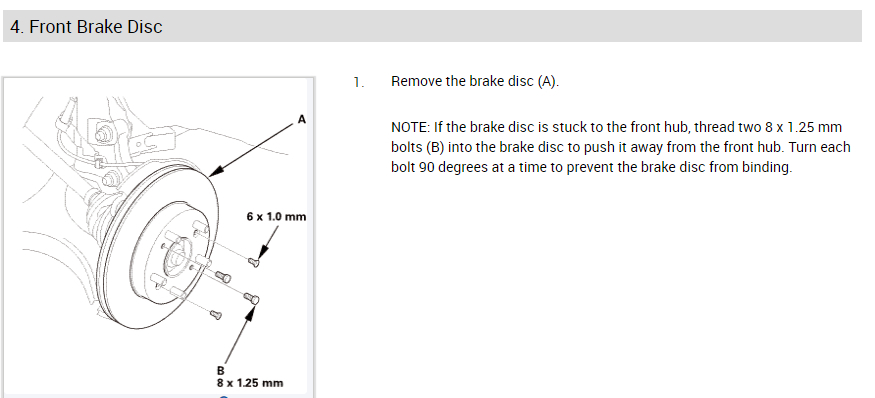 4. Front Brake Disc

A

6 x 1.0 mm

B
8 x 1.25 mm

1. Remove the brake disc (A).

NOTE: If the brake disc is stuck to the front hub, thread two 8 x 1.25 mm bolts (B) into the brake disc to push it away from the front hub. Turn each bolt 90 degrees at a time to prevent the brake disc from binding.