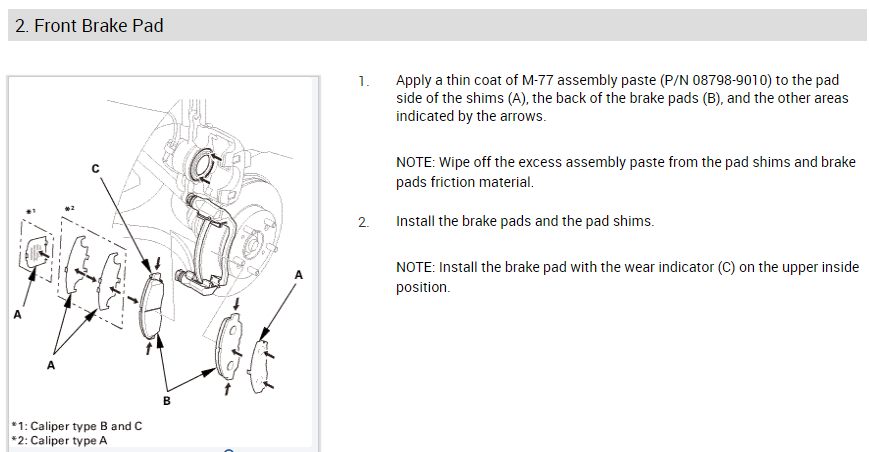 2. Front Brake Pad

C

*1 *2

A

A

A

B

*1: Caliper type B and C
*2: Caliper type A

1. Apply a thin coat of M-77 assembly paste (P/N 08798-9010) to the pad side of the shims (A), the back of the brake pads (B), and the other areas indicated by the arrows.

NOTE: Wipe off the excess assembly paste from the pad shims and brake pads friction material.

2. Install the brake pads and the pad shims.

NOTE: Install the brake pad with the wear indicator (C) on the upper inside position.