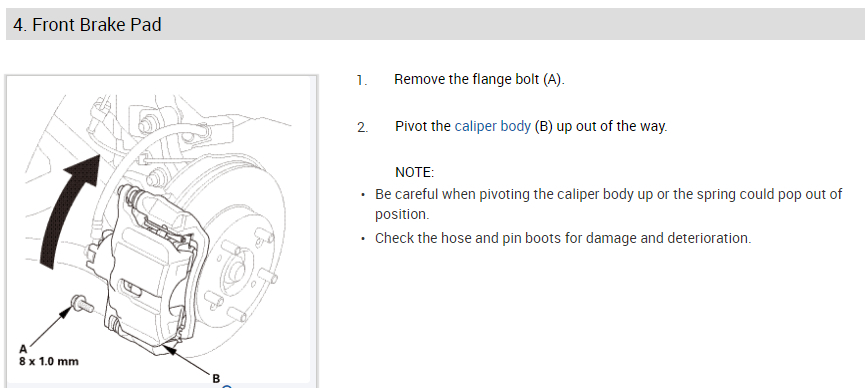 4. Front Brake Pad

A
8 x 1.0 mm

B

1. Remove the flange bolt (A).

2. Pivot the caliper body (B) up out of the way.

NOTE:

• Be careful when pivoting the caliper body up or the spring could pop out of position.
• Check the hose and pin boots for damage and deterioration.