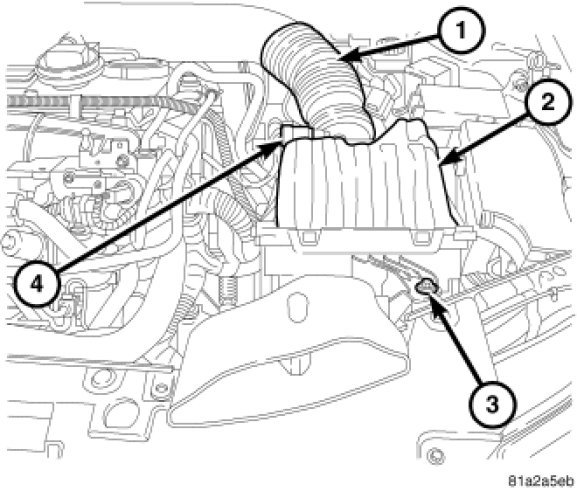 1
2
4
3
81a2a5eb