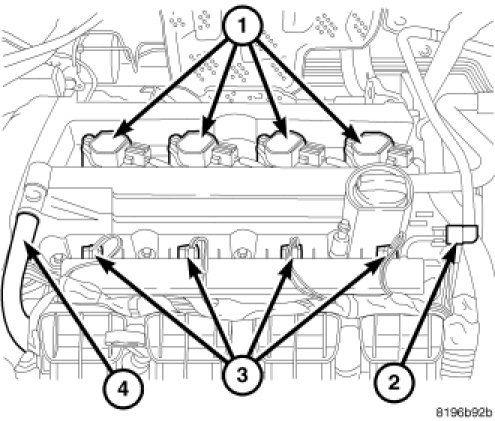 1
4
3
2
8196b92b