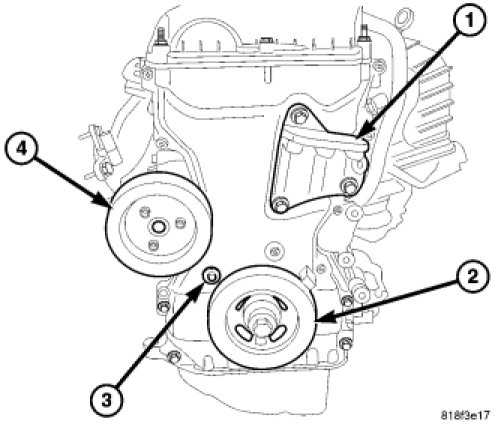 1
4
2
3
818f3e17