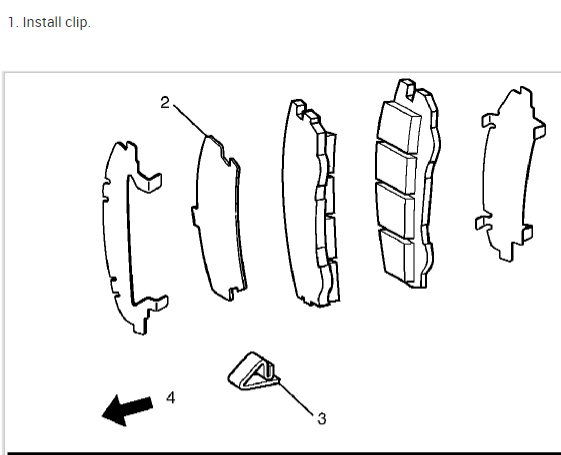 1. Install clip.

2

4

3