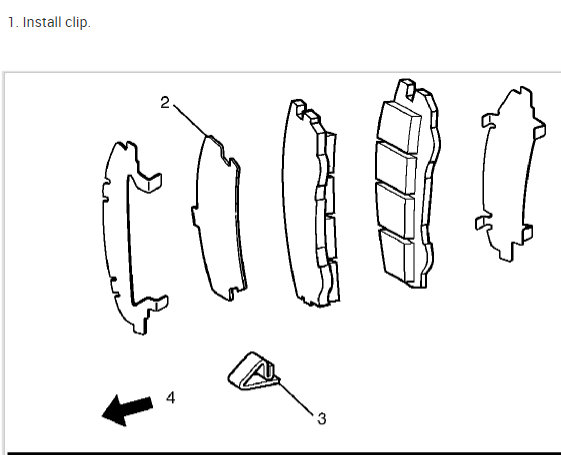 1. Install clip.

2

4

3