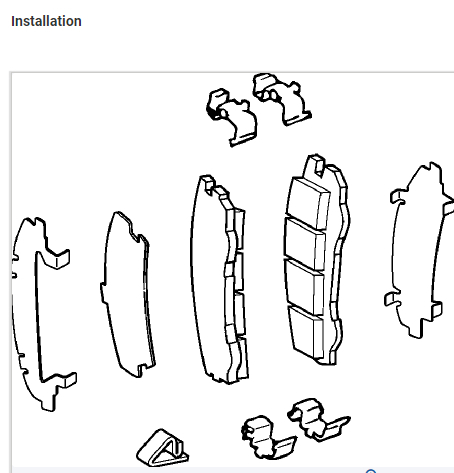 Installation