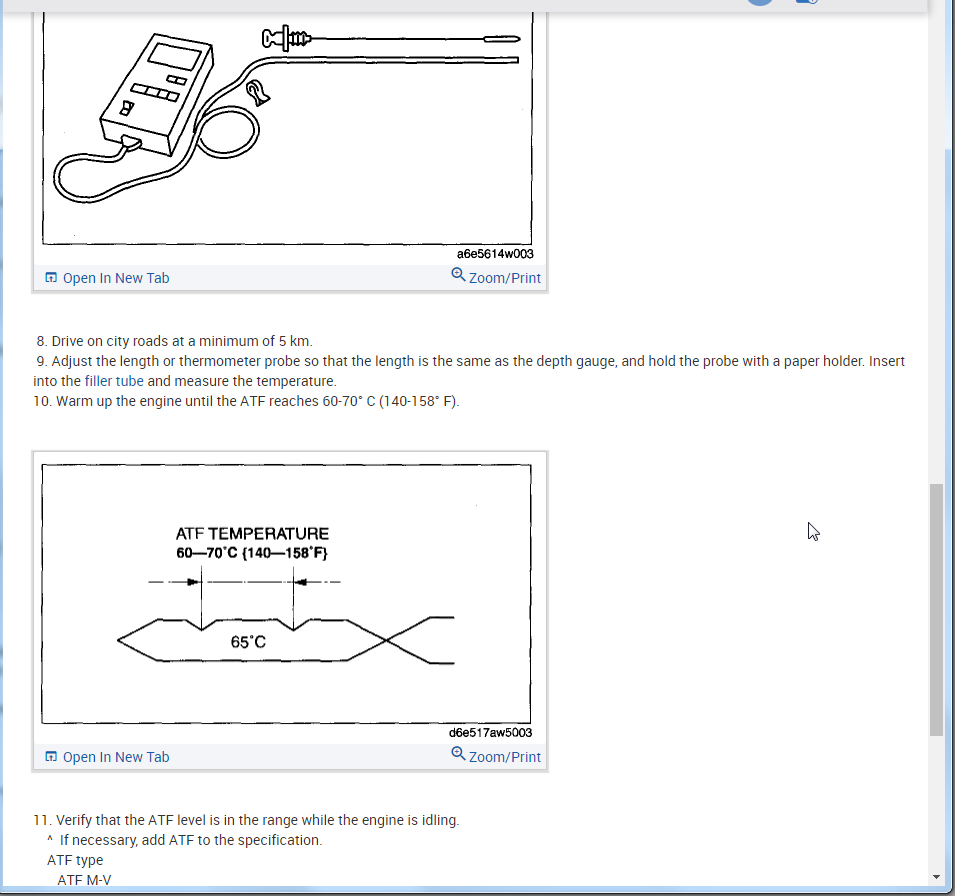 a6e5614w003

Open In New Tab Zoom/Print

8. Drive on city roads at a minimum of 5 km.
9. Adjust the length or thermometer probe so that the length is the same as the depth gauge, and hold the probe with a paper holder. Insert into the filler tube and measure the temperature.
10. Warm up the engine until the ATF reaches 60-70° C (140-158° F).

ATF TEMPERATURE
60—70°C {140—158°F}

65°C

d6e517aw5003

Open In New Tab Zoom/Print

11. Verify that the ATF level is in the range while the engine is idling.
^ If necessary, add ATF to the specification.
ATF type
ATF M-V