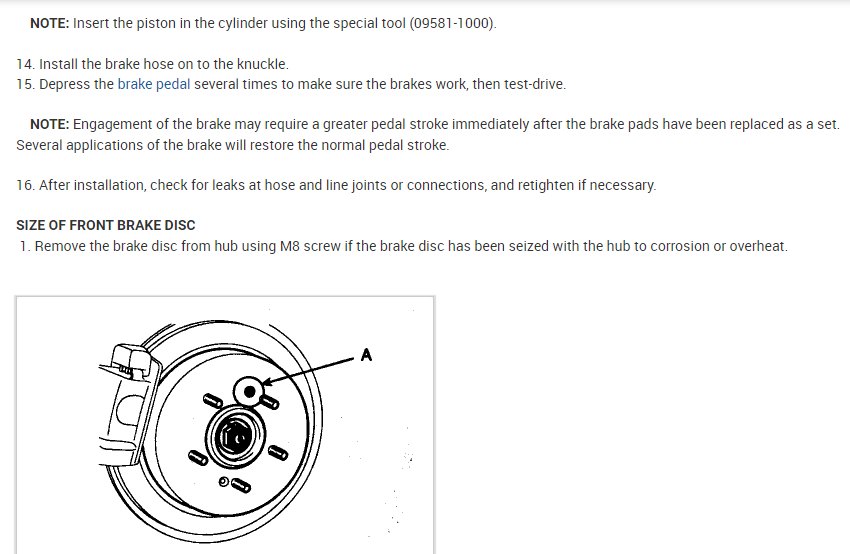 NOTE: Insert the piston in the cylinder using the special tool (09581-1000).

14. Install the brake hose on to the knuckle.
15. Depress the brake pedal several times to make sure the brakes work, then test-drive.

NOTE: Engagement of the brake may require a greater pedal stroke immediately after the brake pads have been replaced as a set. Several applications of the brake will restore the normal pedal stroke.

16. After installation, check for leaks at hose and line joints or connections, and retighten if necessary.

SIZE OF FRONT BRAKE DISC
1. Remove the brake disc from hub using M8 screw if the brake disc has been seized with the hub to corrosion or overheat.

A