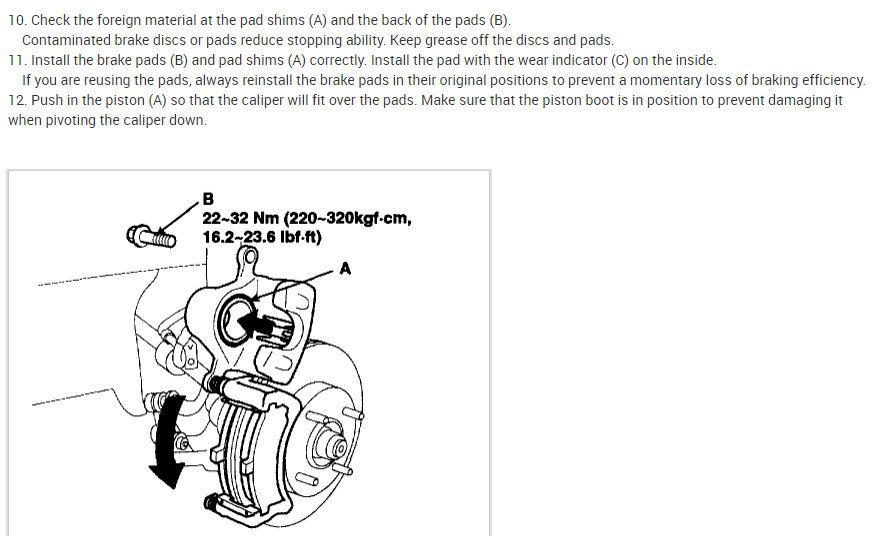 10. Check the foreign material at the pad shims (A) and the back of the pads (B).
Contaminated brake discs or pads reduce stopping ability. Keep grease off the discs and pads.
11. Install the brake pads (B) and pad shims (A) correctly. Install the pad with the wear indicator (C) on the inside.
If you are reusing the pads, always reinstall the brake pads in their original positions to prevent a momentary loss of braking efficiency.
12. Push in the piston (A) so that the caliper will fit over the pads. Make sure that the piston boot is in position to prevent damaging it when pivoting the caliper down.

B
22~32 Nm (220~320kgf·cm, 16.2~23.6 lbf·ft)
A