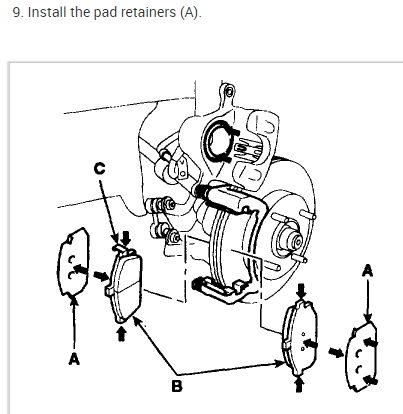 9. Install the pad retainers (A).

C

A

A

B