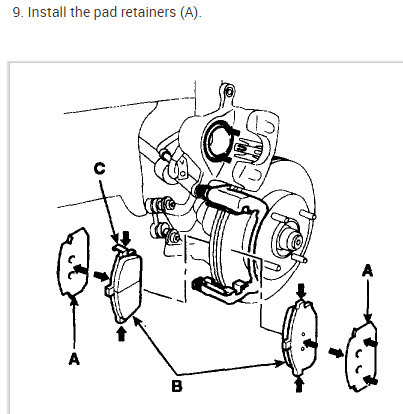 9. Install the pad retainers (A).

C

A

A

B