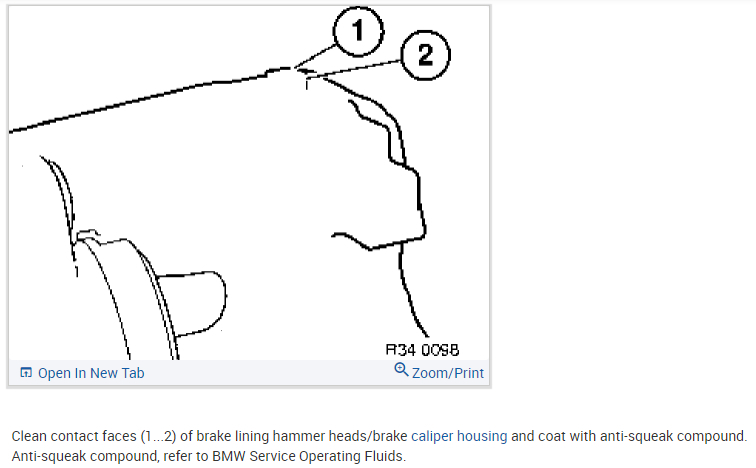 1

2

R34 0098

Open In New Tab

Zoom/Print

Clean contact faces (1...2) of brake lining hammer heads/brake caliper housing and coat with anti-squeak compound. Anti-squeak compound, refer to BMW Service Operating Fluids.