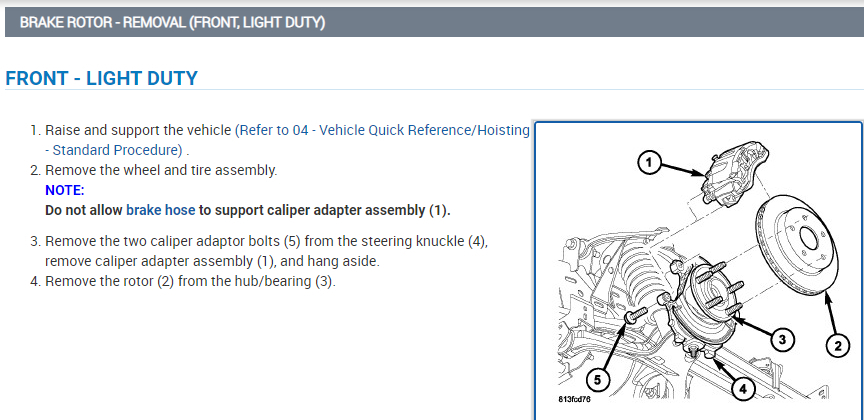 BRAKE ROTOR - REMOVAL (FRONT, LIGHT DUTY)

FRONT - LIGHT DUTY

1. Raise and support the vehicle (Refer to 04 - Vehicle Quick Reference/Hoisting - Standard Procedure) .
2. Remove the wheel and tire assembly.
NOTE:
Do not allow brake hose to support caliper adapter assembly (1).

3. Remove the two caliper adaptor bolts (5) from the steering knuckle (4), remove caliper adapter assembly (1), and hang aside.
4. Remove the rotor (2) from the hub/bearing (3).

1
2
3
4
5
813fcd76