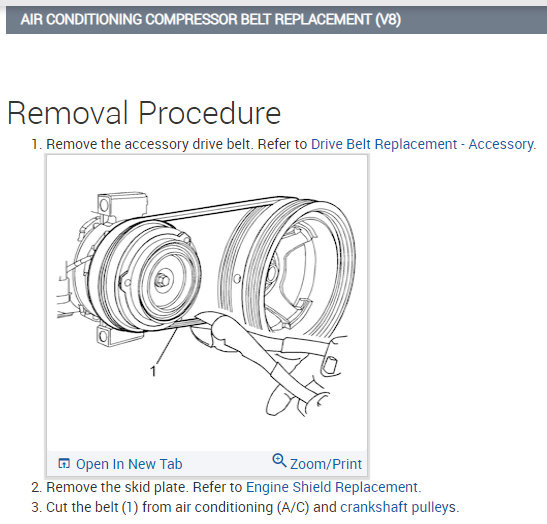 AIR CONDITIONING COMPRESSOR BELT REPLACEMENT (V8)

Removal Procedure

1. Remove the accessory drive belt. Refer to Drive Belt Replacement - Accessory.

1

Open In New Tab

Zoom/Print

2. Remove the skid plate. Refer to Engine Shield Replacement.
3. Cut the belt (1) from air conditioning (A/C) and crankshaft pulleys.