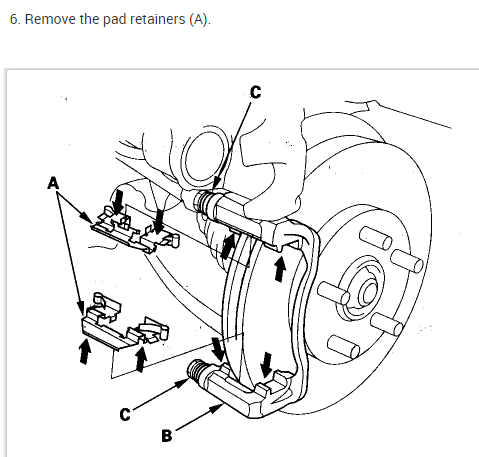 6. Remove the pad retainers (A).

C

A

C

B