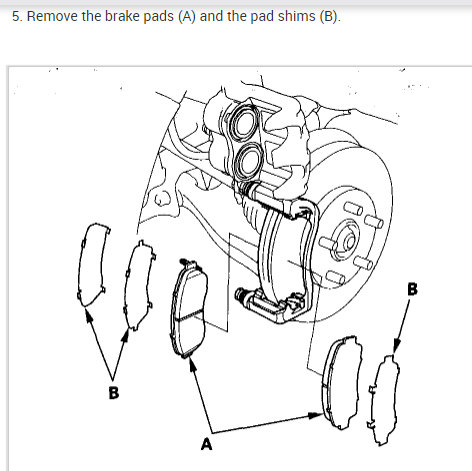 5. Remove the brake pads (A) and the pad shims (B).

B

B

A