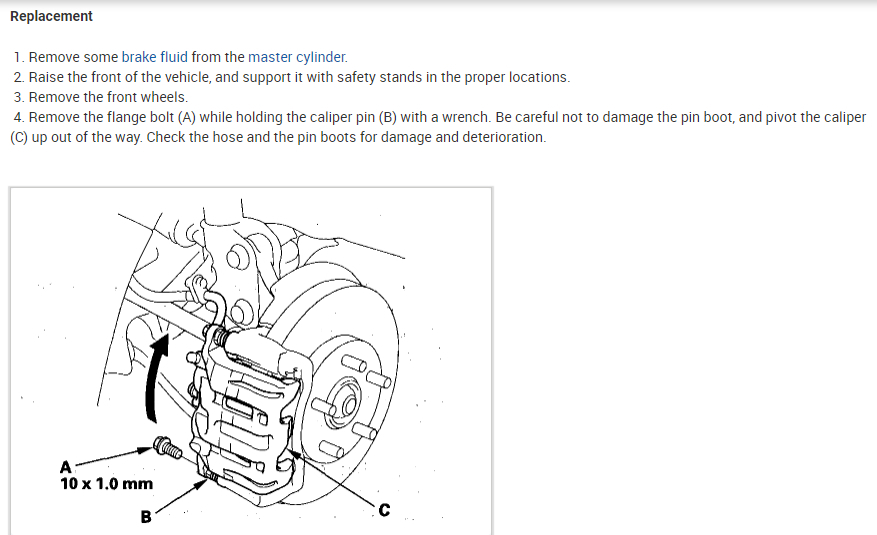 Replacement

1. Remove some brake fluid from the master cylinder.
2. Raise the front of the vehicle, and support it with safety stands in the proper locations.
3. Remove the front wheels.
4. Remove the flange bolt (A) while holding the caliper pin (B) with a wrench. Be careful not to damage the pin boot, and pivot the caliper (C) up out of the way. Check the hose and the pin boots for damage and deterioration.

A
10 x 1.0 mm
B
C