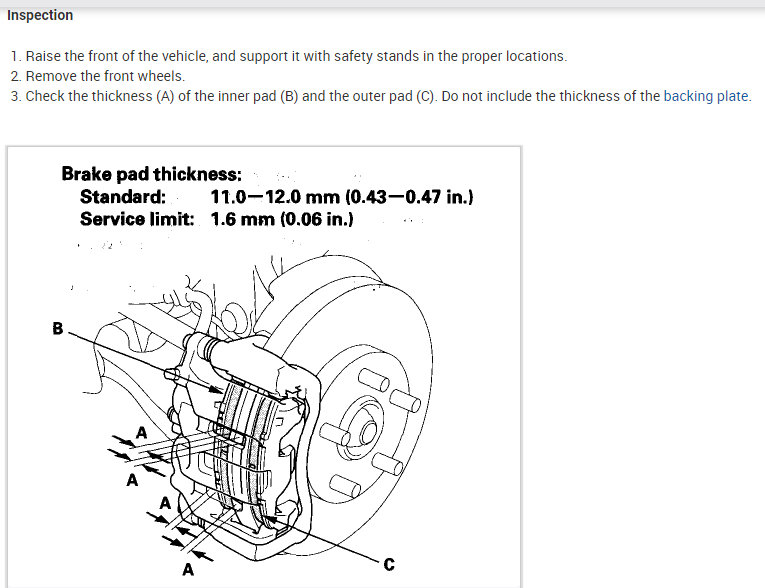 Inspection

1. Raise the front of the vehicle, and support it with safety stands in the proper locations.
2. Remove the front wheels.
3. Check the thickness (A) of the inner pad (B) and the outer pad (C). Do not include the thickness of the backing plate.

Brake pad thickness:
Standard: 11.0—12.0 mm (0.43—0.47 in.)
Service limit: 1.6 mm (0.06 in.)

B
A
A
A
A
C