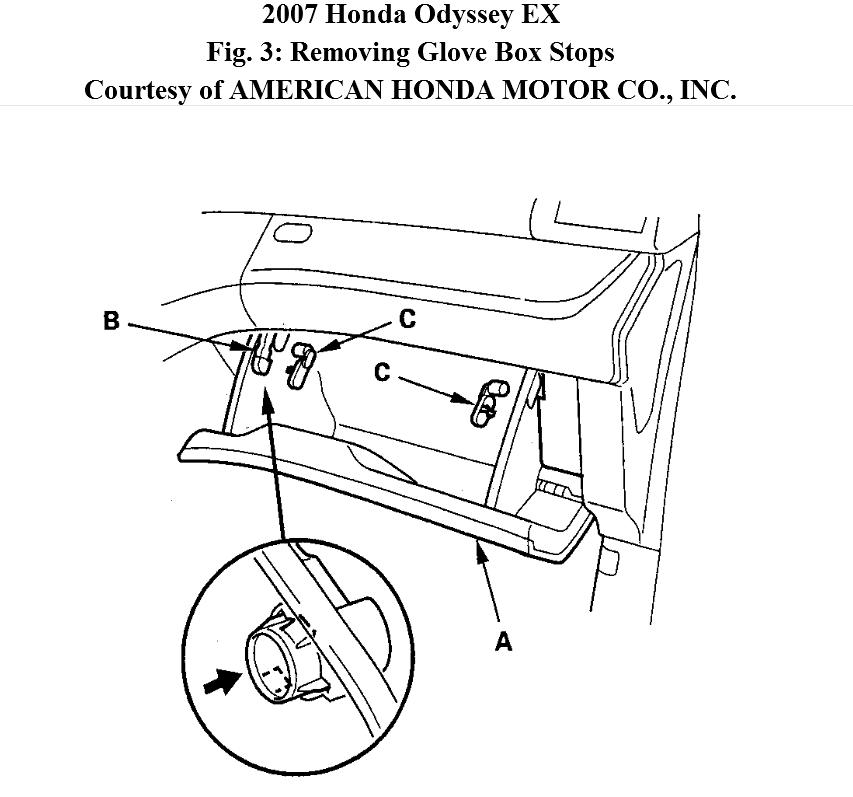 2007 Honda Odyssey EX
Fig. 3: Removing Glove Box Stops
Courtesy of AMERICAN HONDA MOTOR CO., INC.

B
C
C
A