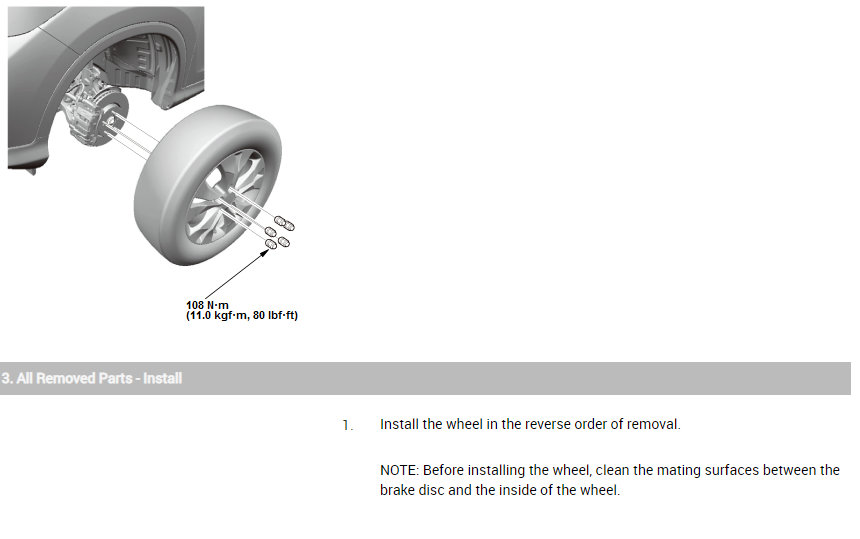 108 N·m
(11.0 kgf·m, 80 lbf·ft)

3. All Removed Parts - Install

1. Install the wheel in the reverse order of removal.

NOTE: Before installing the wheel, clean the mating surfaces between the brake disc and the inside of the wheel.