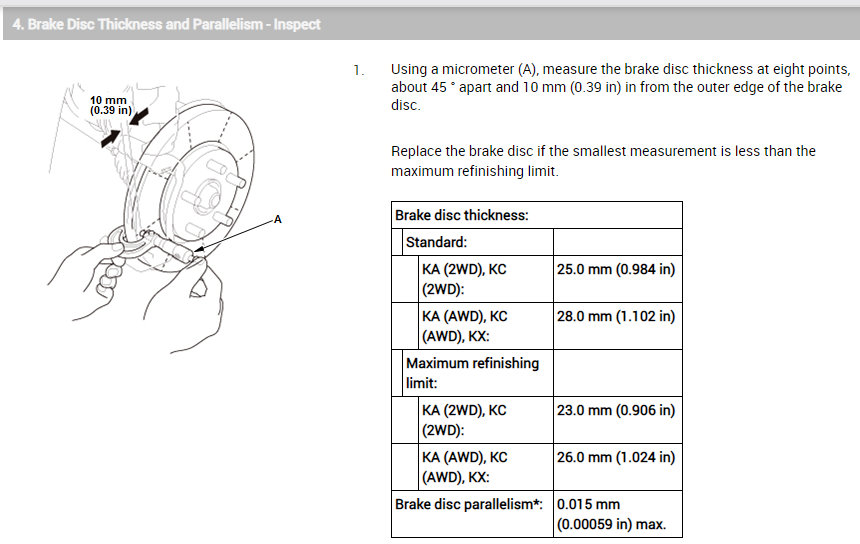 4. Brake Disc Thickness and Parallelism - Inspect

10 mm
(0.39 in)

A

1. Using a micrometer (A), measure the brake disc thickness at eight points, about 45 ° apart and 10 mm (0.39 in) in from the outer edge of the brake disc.

Replace the brake disc if the smallest measurement is less than the maximum refinishing limit.

| Brake disc thickness: | |
|---|---|
| Standard: | |
| KA (2WD), KC (2WD): | 25.0 mm (0.984 in) |
| KA (AWD), KC (AWD), KX: | 28.0 mm (1.102 in) |
| Maximum refinishing limit: | |
| KA (2WD), KC (2WD): | 23.0 mm (0.906 in) |
| KA (AWD), KC (AWD), KX: | 26.0 mm (1.024 in) |
| Brake disc parallelism*: | 0.015 mm (0.00059 in) max. |