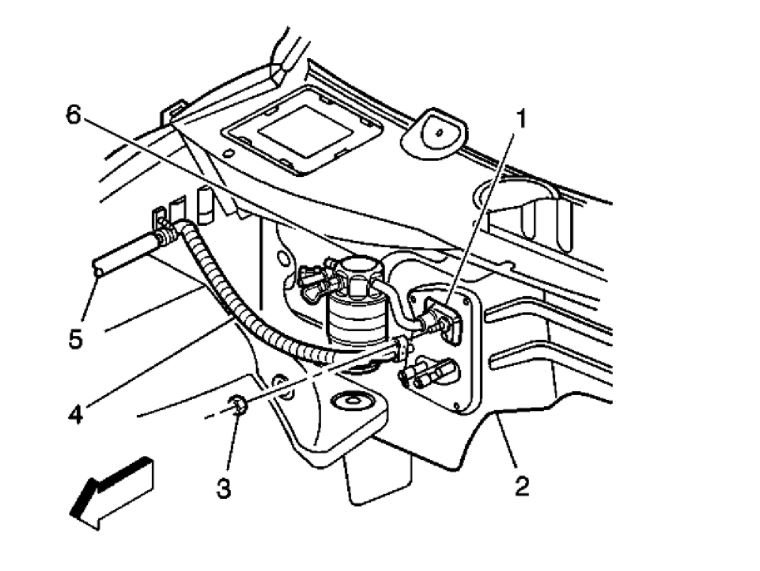 6
1
5
4
3
2