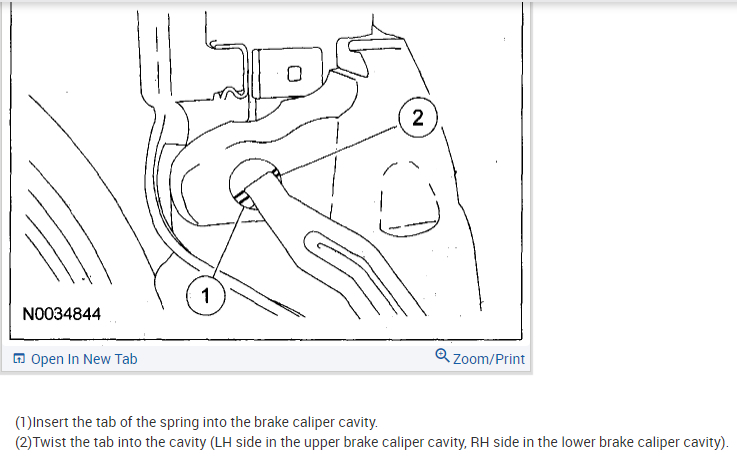 2

1

N0034844

Open In New Tab

Zoom/Print

(1)Insert the tab of the spring into the brake caliper cavity.
(2)Twist the tab into the cavity (LH side in the upper brake caliper cavity, RH side in the lower brake caliper cavity).