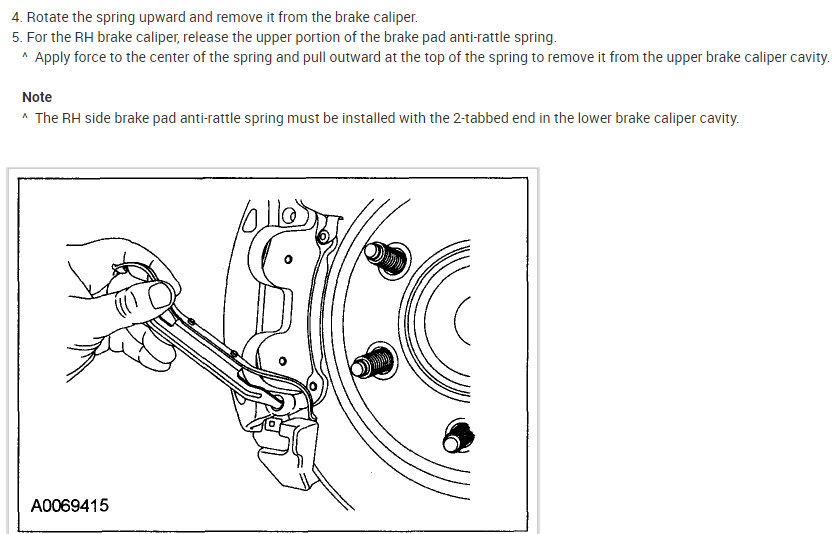 4. Rotate the spring upward and remove it from the brake caliper.
5. For the RH brake caliper, release the upper portion of the brake pad anti-rattle spring.
^ Apply force to the center of the spring and pull outward at the top of the spring to remove it from the upper brake caliper cavity.

Note
^ The RH side brake pad anti-rattle spring must be installed with the 2-tabbed end in the lower brake caliper cavity.

A0069415