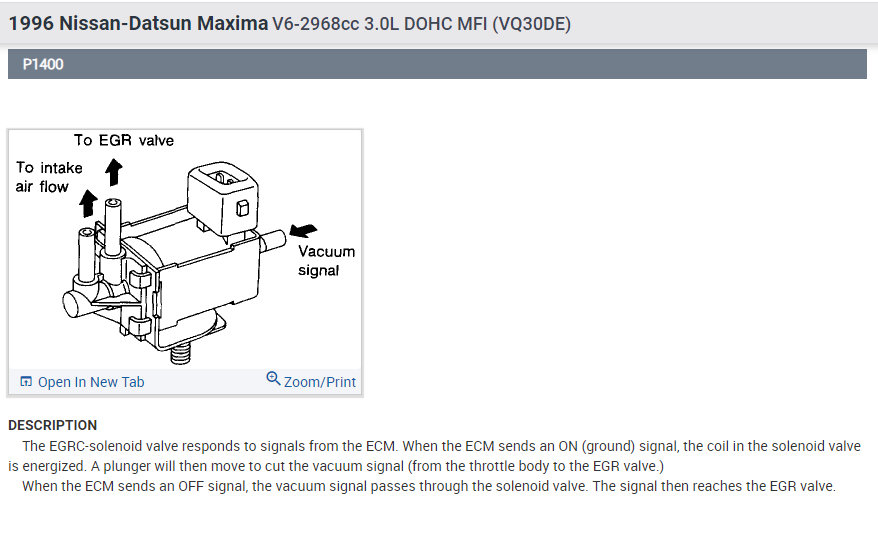 1996 Nissan-Datsun Maxima V6-2968cc 3.0L DOHC MFI (VQ30DE)

P1400

To EGR valve
To intake air flow
Vacuum signal

Open In New Tab
Zoom/Print

DESCRIPTION

The EGRC-solenoid valve responds to signals from the ECM. When the ECM sends an ON (ground) signal, the coil in the solenoid valve is energized. A plunger will then move to cut the vacuum signal (from the throttle body to the EGR valve.)

When the ECM sends an OFF signal, the vacuum signal passes through the solenoid valve. The signal then reaches the EGR valve.