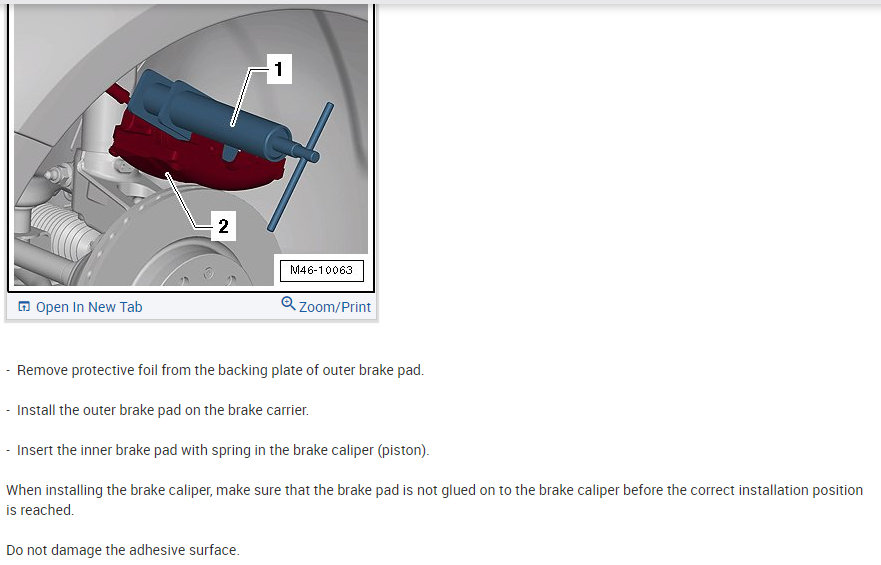 1

2

M46-10063

Open In New Tab

Zoom/Print

- Remove protective foil from the backing plate of outer brake pad.

- Install the outer brake pad on the brake carrier.

- Insert the inner brake pad with spring in the brake caliper (piston).

When installing the brake caliper, make sure that the brake pad is not glued on to the brake caliper before the correct installation position is reached.

Do not damage the adhesive surface.