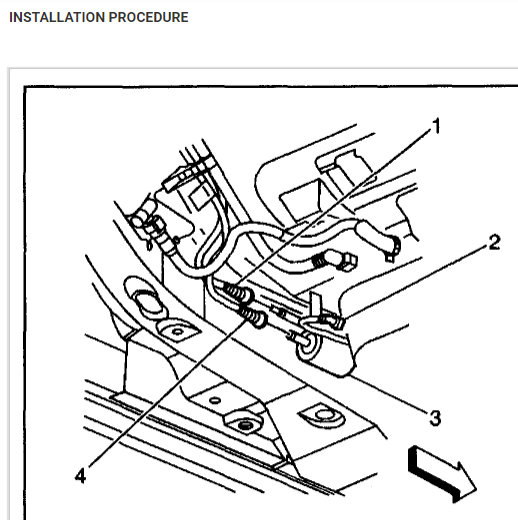 INSTALLATION PROCEDURE

1

2

3

4