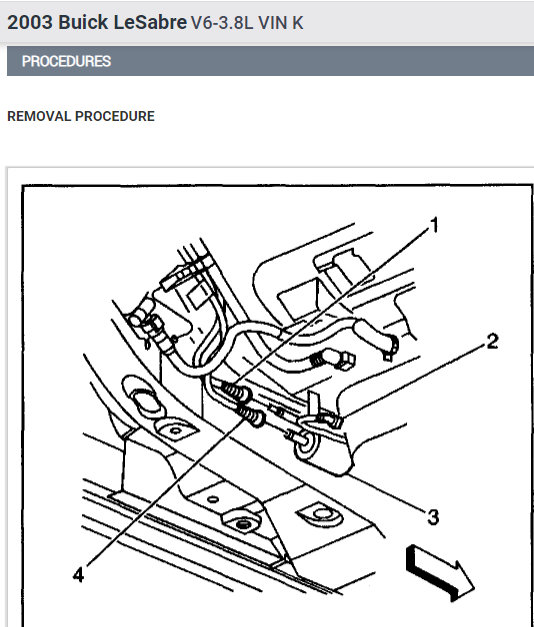 2003 Buick LeSabre V6-3.8L VIN K

PROCEDURES

REMOVAL PROCEDURE

1
2
3
4