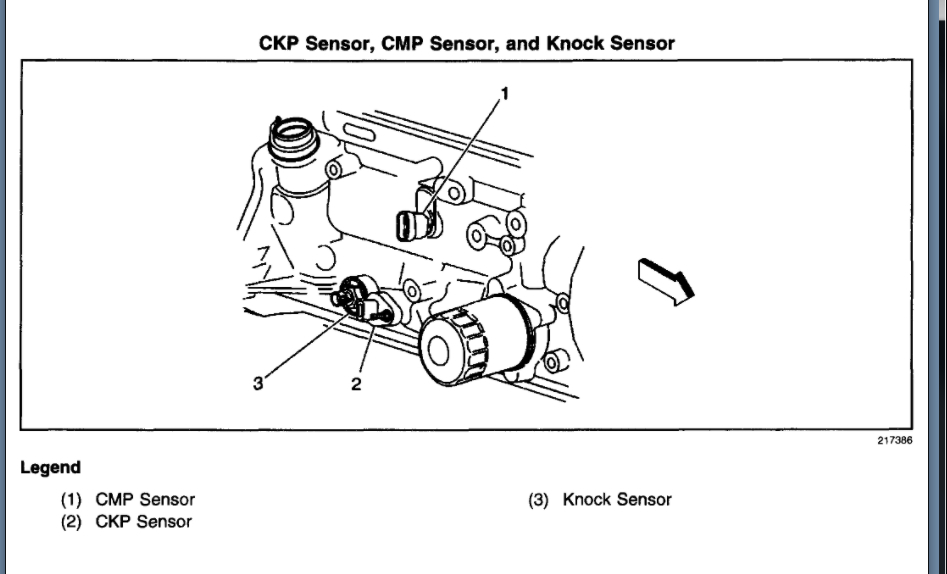 CKP Sensor, CMP Sensor, and Knock Sensor

1

3

2

217386

Legend

(1) CMP Sensor
(2) CKP Sensor

(3) Knock Sensor