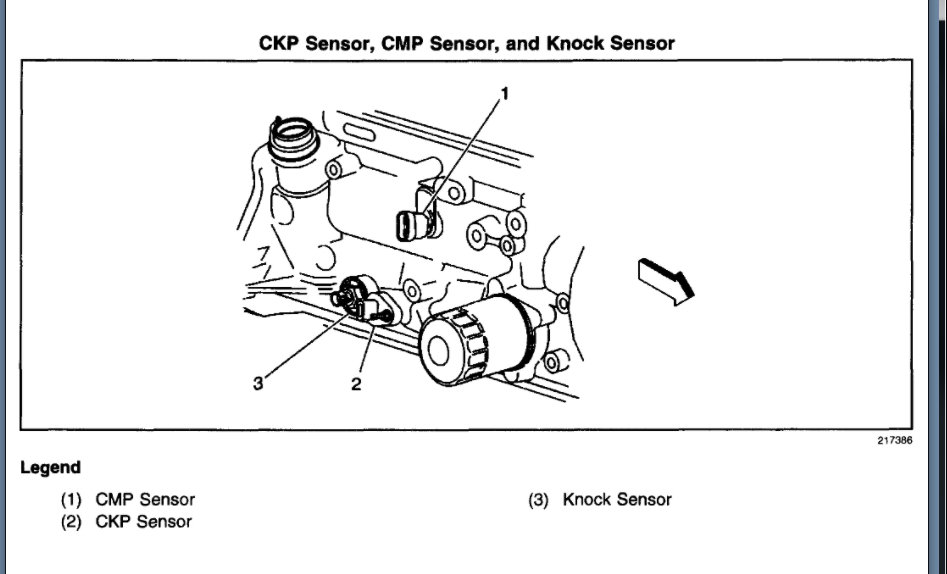 CKP Sensor, CMP Sensor, and Knock Sensor

1

3

2

217386

Legend

(1) CMP Sensor
(2) CKP Sensor

(3) Knock Sensor