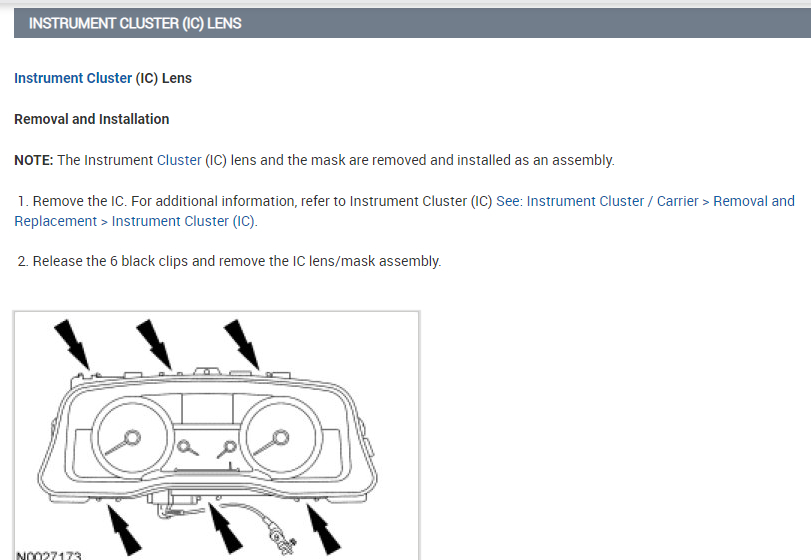 INSTRUMENT CLUSTER (IC) LENS

Instrument Cluster (IC) Lens

Removal and Installation

NOTE: The Instrument Cluster (IC) lens and the mask are removed and installed as an assembly.

1. Remove the IC. For additional information, refer to Instrument Cluster (IC) See: Instrument Cluster / Carrier > Removal and Replacement > Instrument Cluster (IC).

2. Release the 6 black clips and remove the IC lens/mask assembly.

N0027173