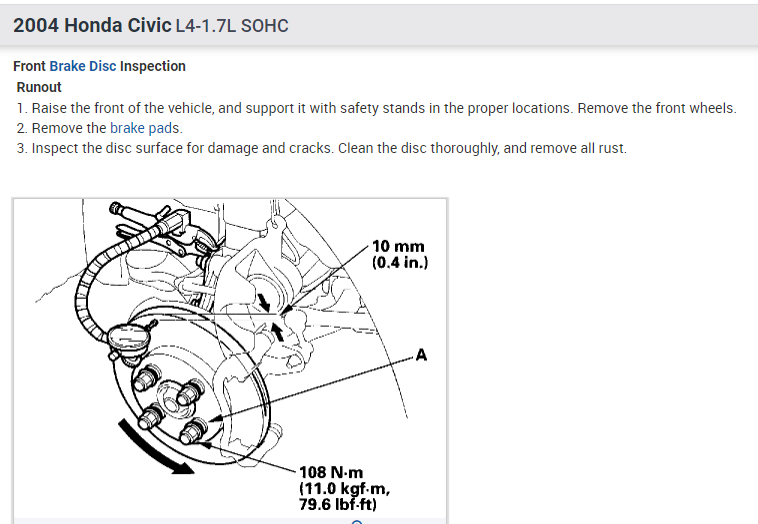 2004 Honda Civic L4-1.7L SOHC

Front Brake Disc Inspection

Runout

1. Raise the front of the vehicle, and support it with safety stands in the proper locations. Remove the front wheels.
2. Remove the brake pads.
3. Inspect the disc surface for damage and cracks. Clean the disc thoroughly, and remove all rust.

10 mm (0.4 in.)

A

108 N·m (11.0 kgf·m, 79.6 lbf·ft)