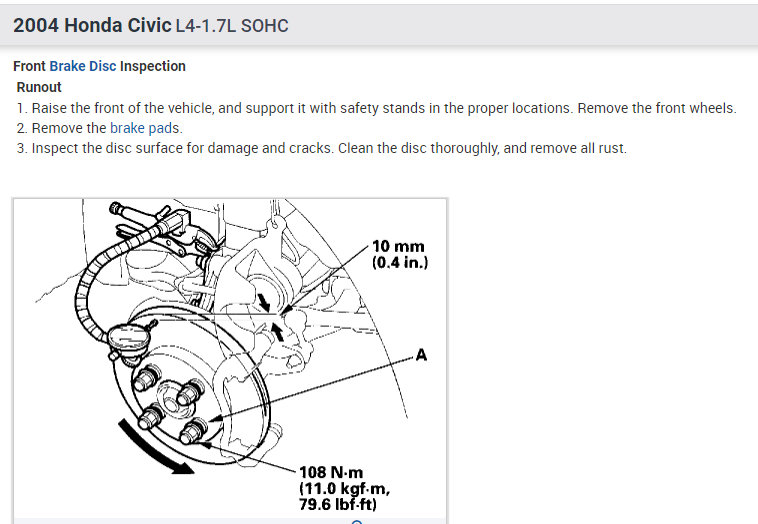 2004 Honda Civic L4-1.7L SOHC

Front Brake Disc Inspection
Runout
1. Raise the front of the vehicle, and support it with safety stands in the proper locations. Remove the front wheels.
2. Remove the brake pads.
3. Inspect the disc surface for damage and cracks. Clean the disc thoroughly, and remove all rust.

10 mm
(0.4 in.)

A

108 N·m
(11.0 kgf·m,
79.6 lbf·ft)