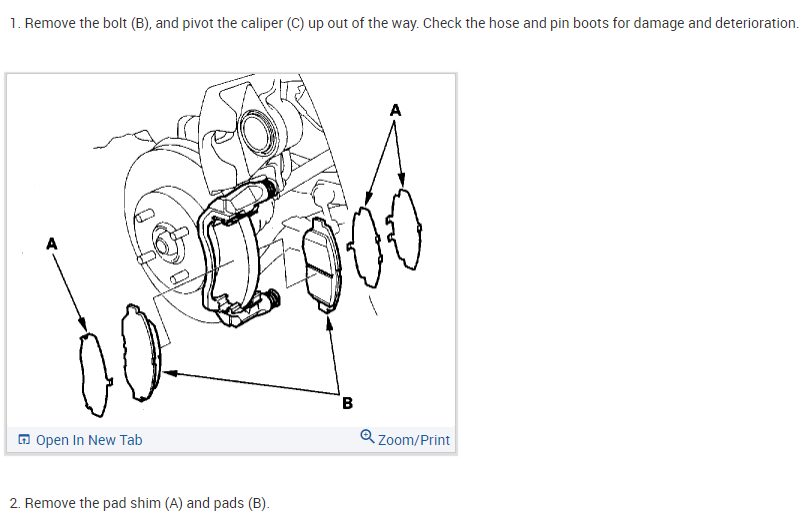 1. Remove the bolt (B), and pivot the caliper (C) up out of the way. Check the hose and pin boots for damage and deterioration.

A

A

B

Open In New Tab

Zoom/Print

2. Remove the pad shim (A) and pads (B).